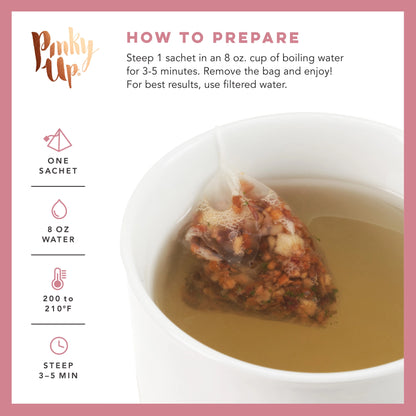 Pinky Up.

HOW TO PREPARE

Steep 1 sachet in an 8 oz. cup of boiling water for 3-5 minutes. Remove the bag and enjoy! For best results, use filtered water.

ONE SACHET

8 OZ WATER

200 to 210°F

STEEP 3–5 MIN